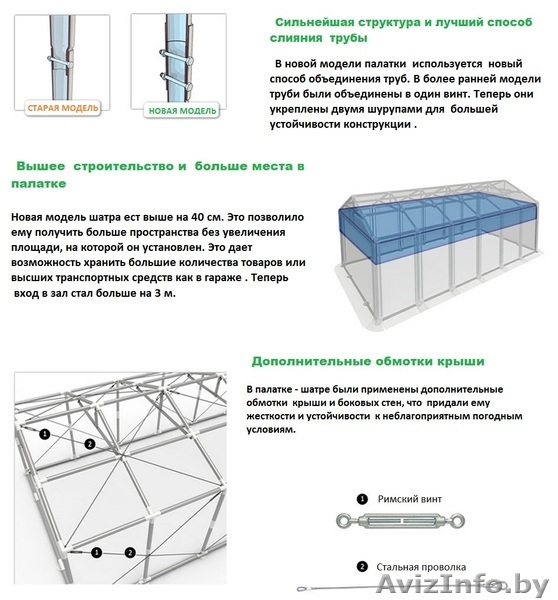 СТАРАЯ МОДЕЛЬ

НОВАЯ МОДЕЛЬ

Сильнейшая структура и лучший способ слияния трубы

В новой модели палатки используется новый способ объединения труб. В более ранней модели труби были объединены в один винт. Теперь они укреплены двумя шурупами для большей устойчивости конструкции .

Вышее строительство и больше места в палатке

Новая модель шатра ест выше на 40 см. Это позволило ему получить больше пространства без увеличения площади, на которой он установлен. Это дает возможность хранить большие количества товаров или высших транспортных средств как в гараже . Теперь вход в зал стал больше на 3 м.

Дополнительные обмотки крыши

В палатке - шатре были применены дополнительные обмотки крыши и боковых стен, что придали ему жесткости и устойчивости к неблагоприятным погодным условиям.

1
2
1
2

1 Римский винт

2 Стальная проволка

AvizInfo.by