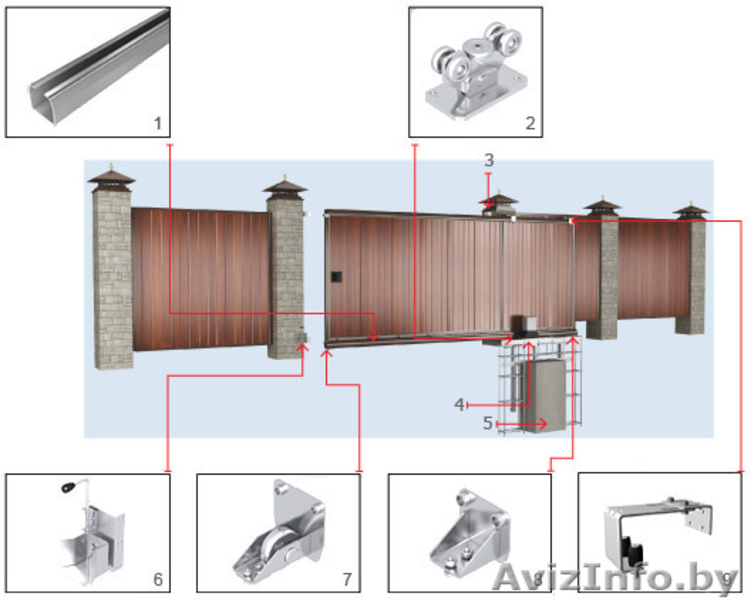 1
2
3
4
5
6
7
8
9
AvizInfo.by